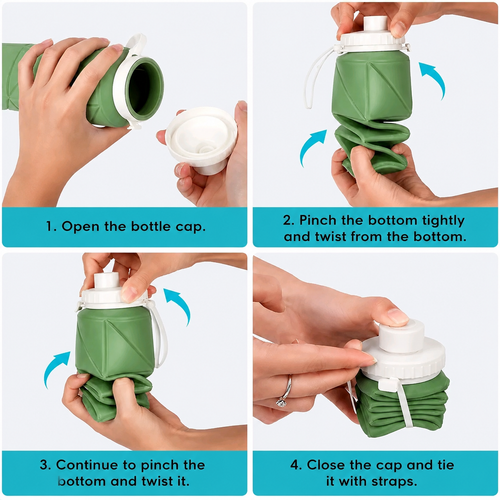 1. Open the bottle cap.

2. Pinch the bottom tightly and twist from the bottom.

3. Continue to pinch the bottom and twist it.

4. Close the cap and tie it with straps.